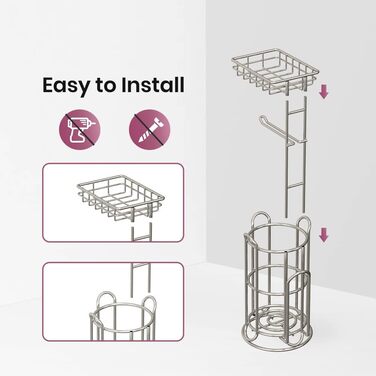 Easy to Install