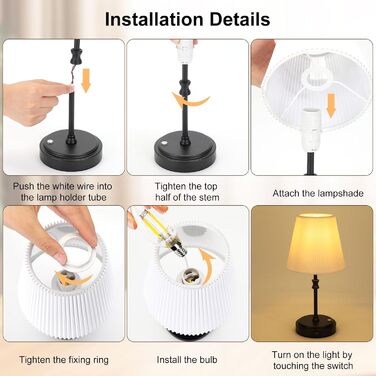 Installation Details

Push the white wire into the lamp holder tube

Tighten the top half of the stem

Attach the lampshade

Tighten the fixing ring

Install the bulb

Turn on the light by touching the switch