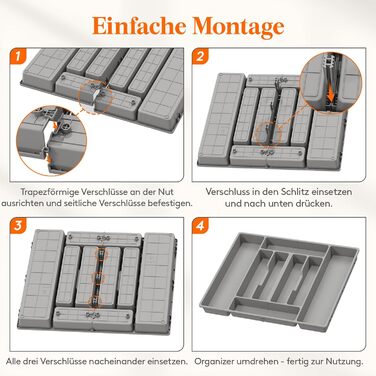 Einfache Montage

1

Trapezförmige Verschlüsse an der Nut ausrichten und seitliche Verschlüsse befestigen.

2

Verschluss in den Schlitz einsetzen und nach unten drücken.

3

Alle drei Verschlüsse nacheinander einsetzen.

4

Organizer umdrehen - fertig zur Nutzung.