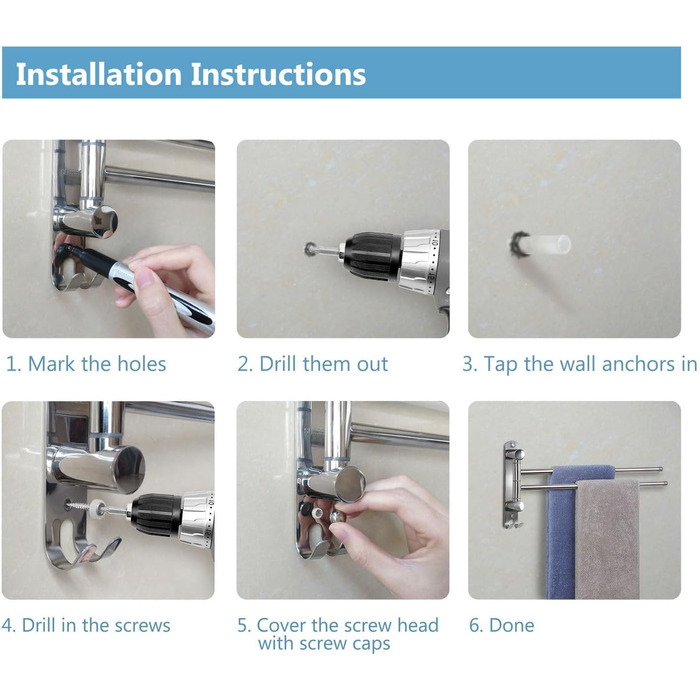 Installation Instructions

1. Mark the holes

2. Drill them out

3. Tap the wall anchors in

4. Drill in the screws

5. Cover the screw head with screw caps

6. Done