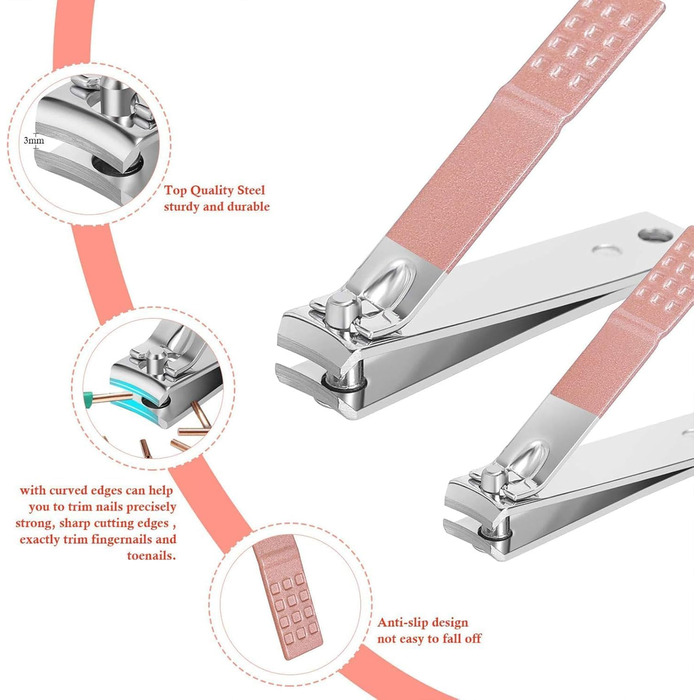 3mm

Top Quality Steel
sturdy and durable

with curved edges can help
you to trim nails precisely
strong, sharp cutting edges ,
exactly trim fingernails and
toenails.

Anti-slip design
not easy to fall off