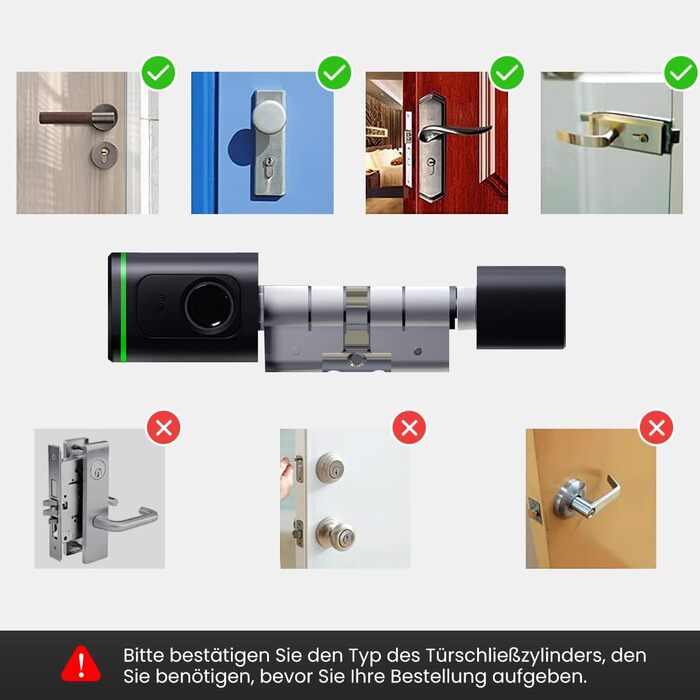 Bitte bestätigen Sie den Typ des Türschließzylinders, den Sie benötigen, bevor Sie Ihre Bestellung aufgeben.