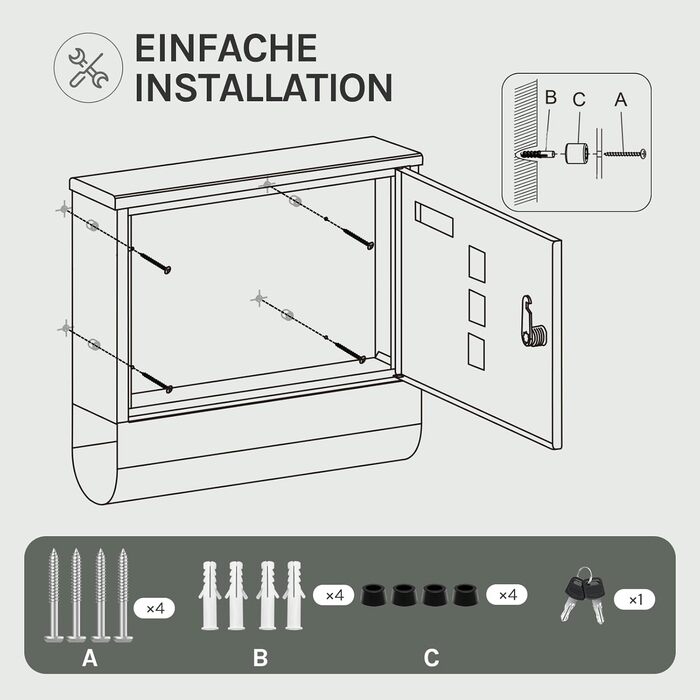 EINFACHE INSTALLATION

B C A

×4

×4

×4

×1

A

B

C