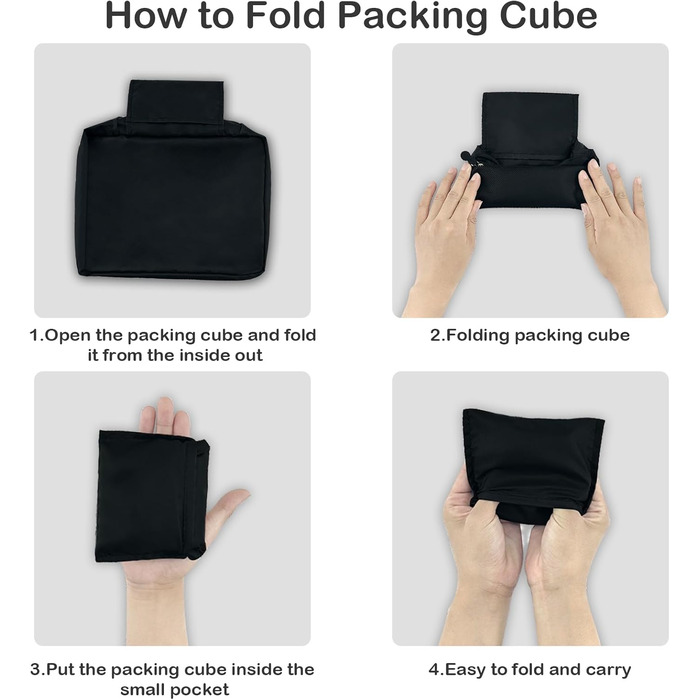 How to Fold Packing Cube

1.Open the packing cube and fold it from the inside out

2.Folding packing cube

3.Put the packing cube inside the small pocket

4.Easy to fold and carry