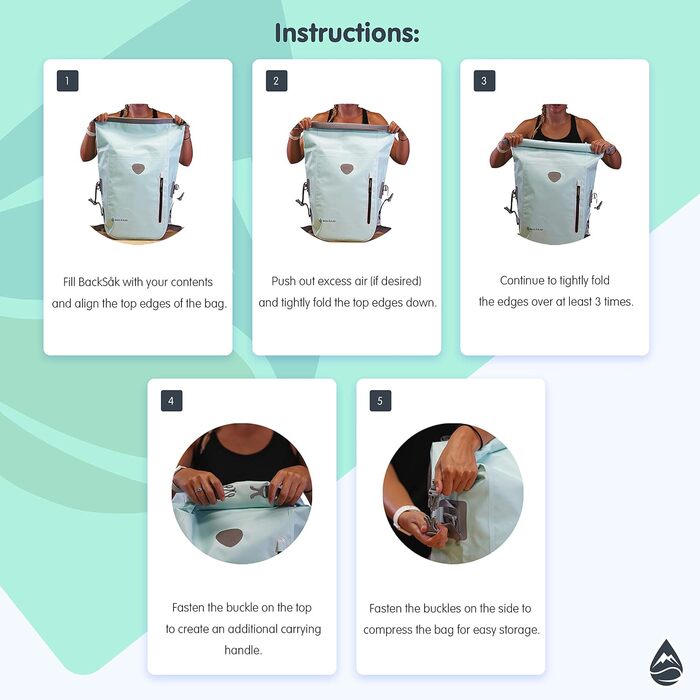 Instructions:

1

Fill BackSåk with your contents and align the top edges of the bag.

2

Push out excess air (if desired) and tightly fold the top edges down.

3

Continue to tightly fold the edges over at least 3 times.

4

Fasten the buckle on the top to create an additional carrying handle.

5

Fasten the buckles on the side to compress the bag for easy storage.