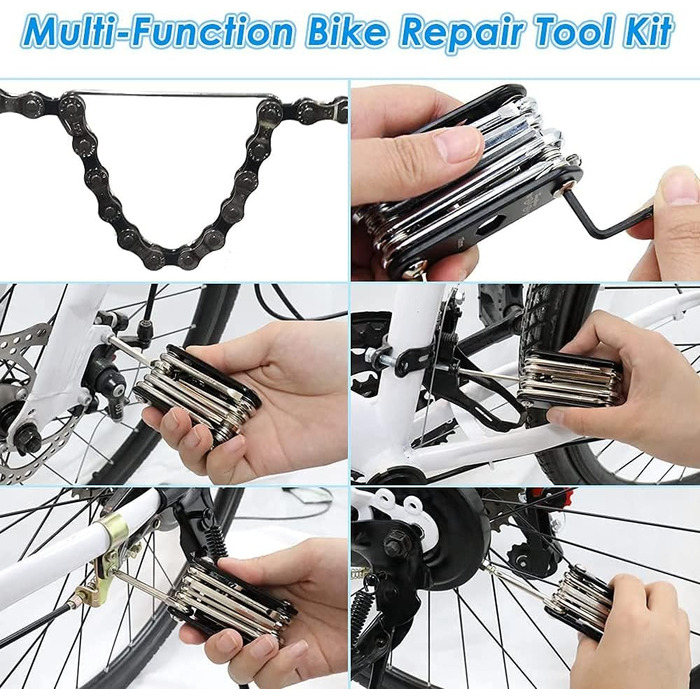 Multi-Function Bike Repair Tool Kit