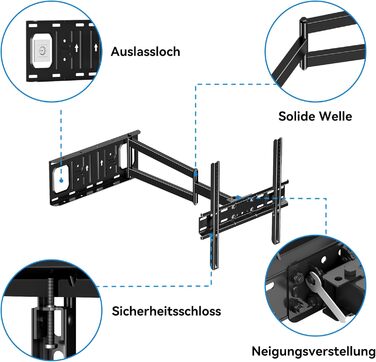 Auslassloch

Solide Welle

Sicherheitsschloss

Neigungsverstellung