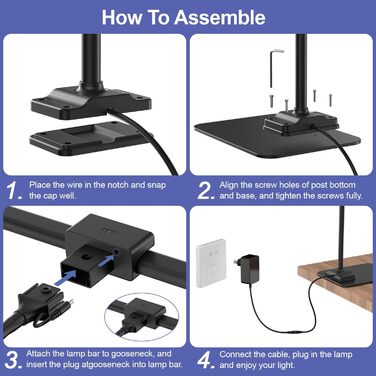 How To Assemble

1. Place the wire in the notch and snap the cap well.

2. Align the screw holes of post bottom and base, and tighten the screws fully.

3. Attach the lamp bar to gooseneck, and insert the plug atgooseneck into lamp bar.

4. Connect the cable, plug in the lamp and enjoy your light.