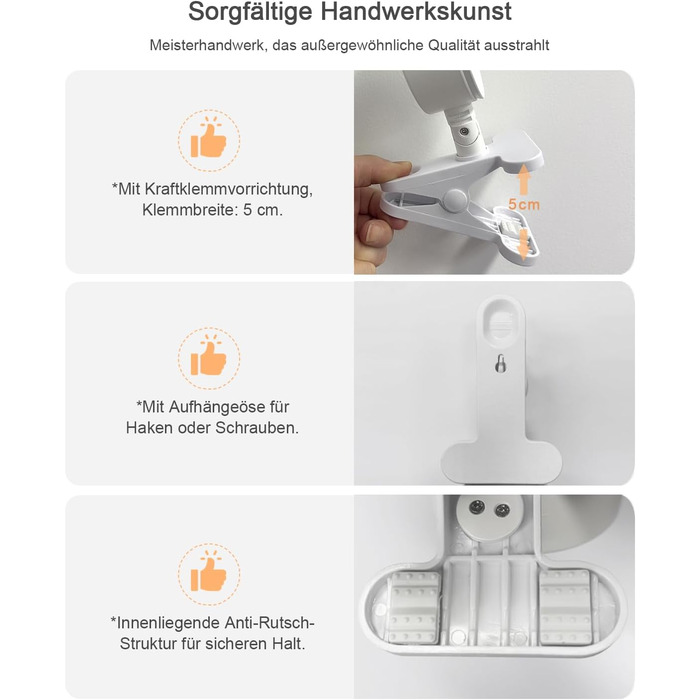 Sorgfältige Handwerkskunst

Meisterhandwerk, das außergewöhnliche Qualität ausstrahlt

*Mit Kraftklemmvorrichtung, Klemmbreite: 5 cm.

5cm

*Mit Aufhängeöse für Haken oder Schrauben.

*Innenliegende Anti-Rutsch-Struktur für sicheren Halt.