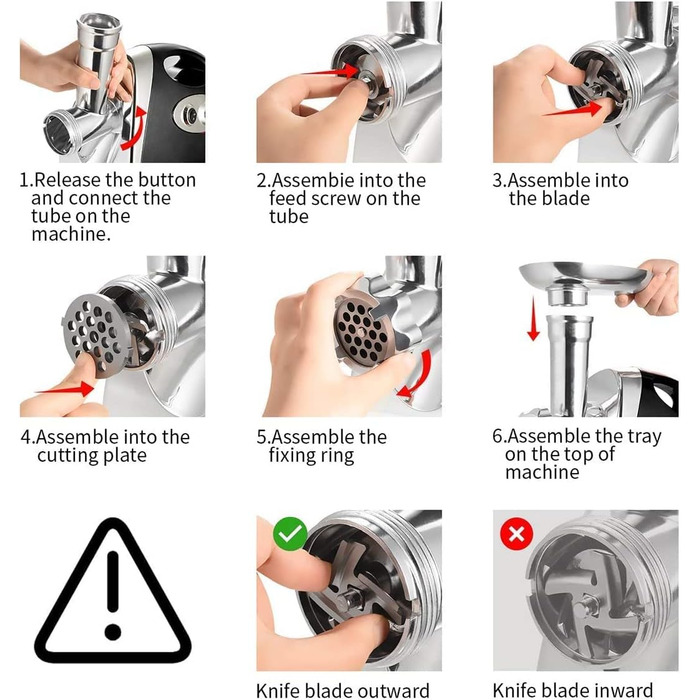 1.Release the button and connect the tube on the machine.

2.Assembie into the feed screw on the tube

3.Assemble into the blade

4.Assemble into the cutting plate

5.Assemble the fixing ring

6.Assemble the tray on the top of machine

Knife blade outward

Knife blade inward