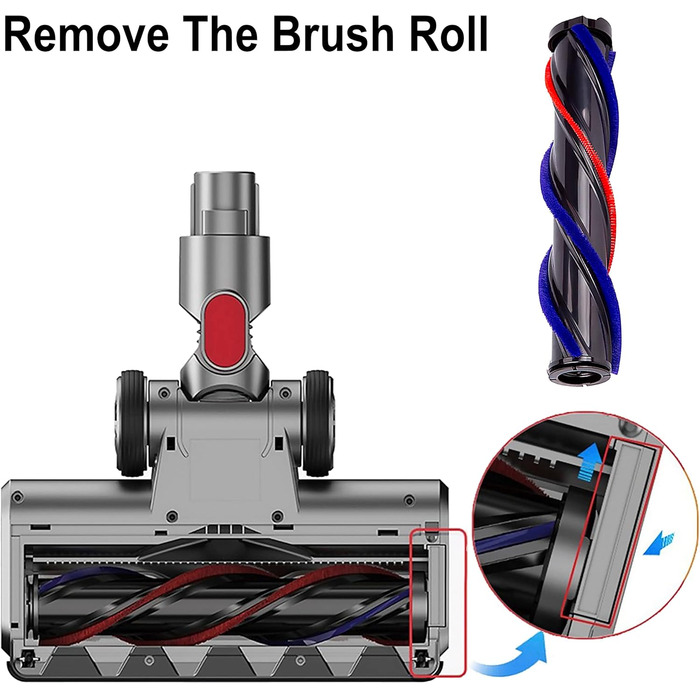 Remove The Brush Roll