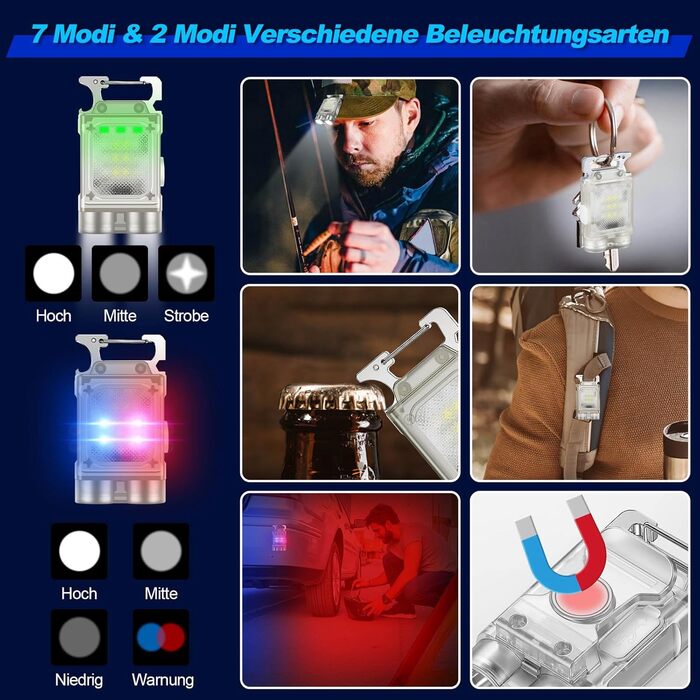 7 Modi & 2 Modi Verschiedene Beleuchtungsarten

Hoch
Mitte
Strobe

Hoch
Mitte
Niedrig
Warnung