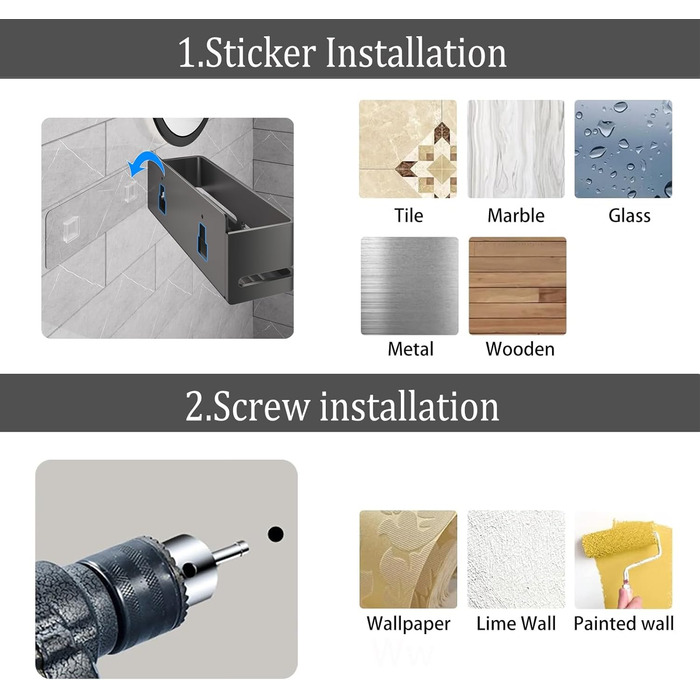 1.Sticker Installation

Tile

Marble

Glass

Metal

Wooden

2.Screw installation

Wallpaper

Lime Wall

Painted wall