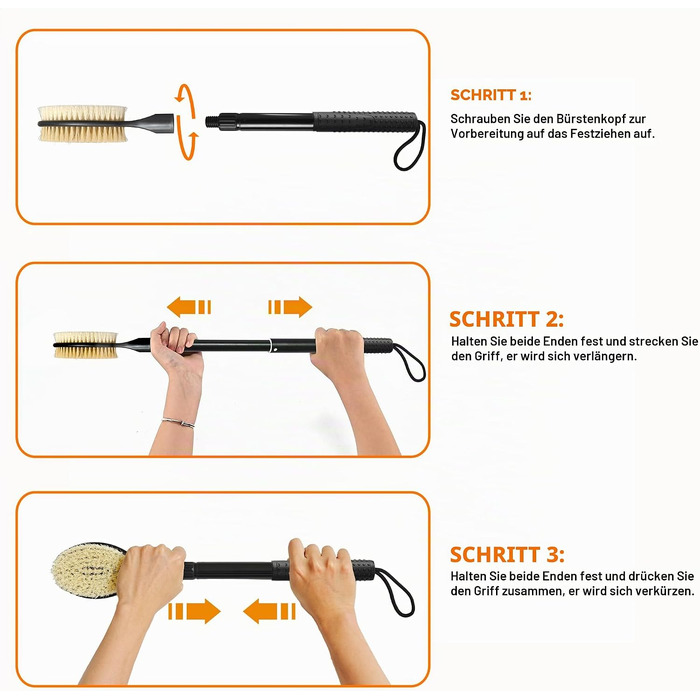 SCHRITT 1:
Schrauben Sie den Bürstenkopf zur Vorbereitung auf das Festziehen auf.

SCHRITT 2:
Halten Sie beide Enden fest und strecken Sie den Griff, er wird sich verlängern.

SCHRITT 3:
Halten Sie beide Enden fest und drücken Sie den Griff zusammen, er wird sich verkürzen.