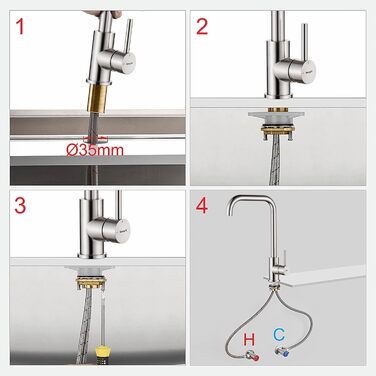 1

Ø35mm

2

3

4

H

C