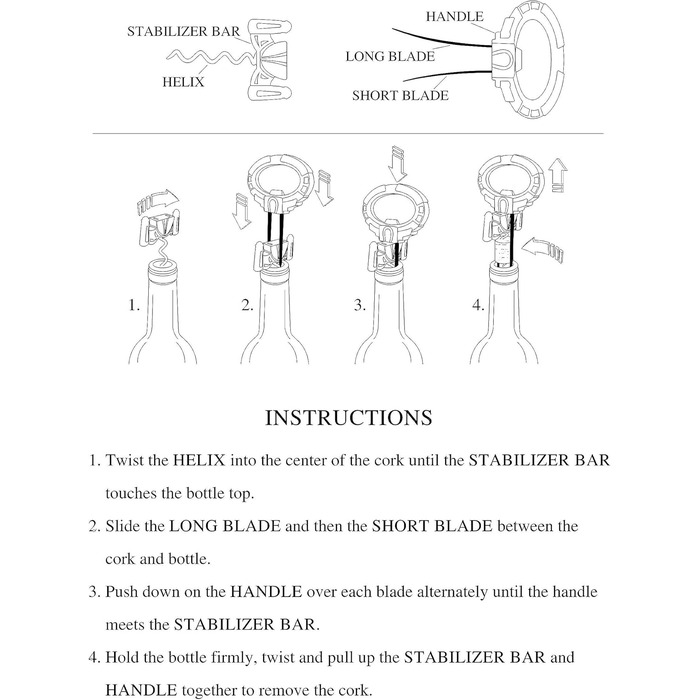 STABILIZER BAR

HELIX

HANDLE

LONG BLADE

SHORT BLADE

1.

2.

3.

4.

INSTRUCTIONS

1. Twist the HELIX into the center of the cork until the STABILIZER BAR touches the bottle top.

2. Slide the LONG BLADE and then the SHORT BLADE between the cork and bottle.

3. Push down on the HANDLE over each blade alternately until the handle meets the STABILIZER BAR.

4. Hold the bottle firmly, twist and pull up the STABILIZER BAR and HANDLE together to remove the cork.