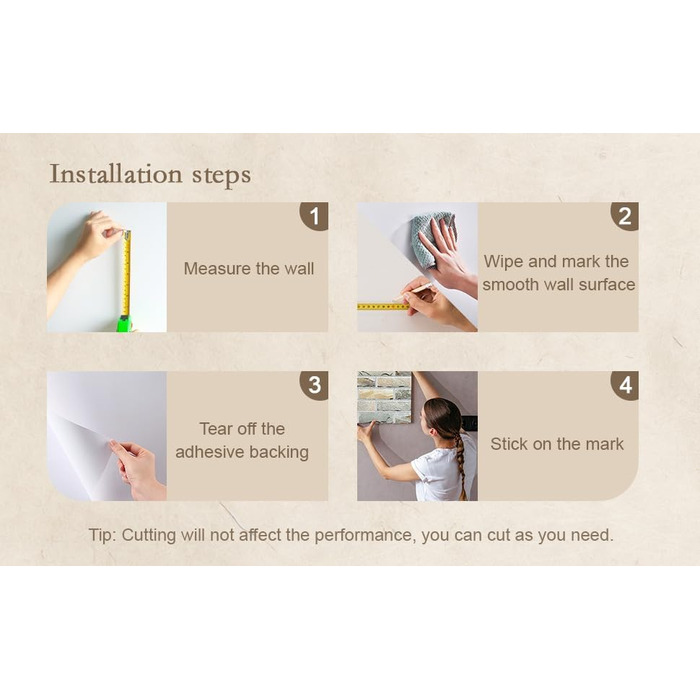 Installation steps

1
Measure the wall

2
Wipe and mark the smooth wall surface

3
Tear off the adhesive backing

4
Stick on the mark

Tip: Cutting will not affect the performance, you can cut as you need.