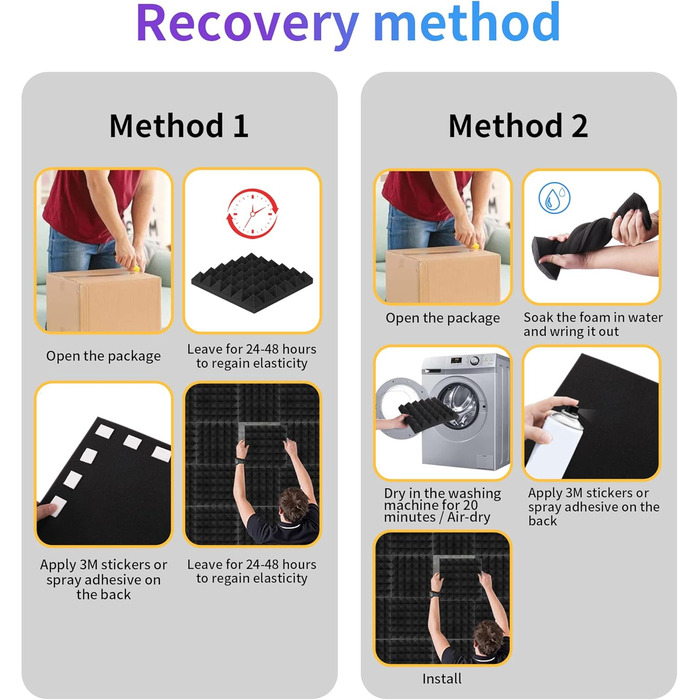 Recovery method

Method 1

Open the package

Leave for 24-48 hours to regain elasticity

Apply 3M stickers or spray adhesive on the back

Leave for 24-48 hours to regain elasticity

Method 2

Open the package

Soak the foam in water and wring it out

Dry in the washing machine for 20 minutes / Air-dry

Apply 3M stickers or spray adhesive on the back

Install