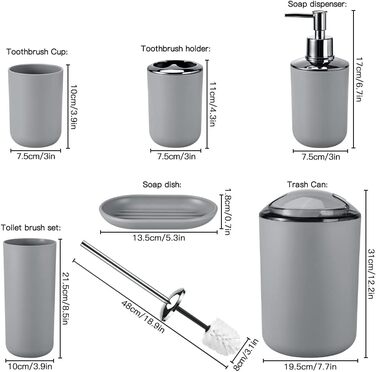 Toothbrush Cup:
10cm/3.9in
7.5cm/3in

Toothbrush holder:
11cm/4.3in
7.5cm/3in

Soap dispenser:
17cm/6.7in
7.5cm/3in

Soap dish:
1.8cm/0.7in
13.5cm/5.3in

Trash Can:
31cm/12.2in
19.5cm/7.7in

Toilet brush set:
21.5cm/8.5in
10cm/3.9in
48cm/18.9in
8cm/3.1in