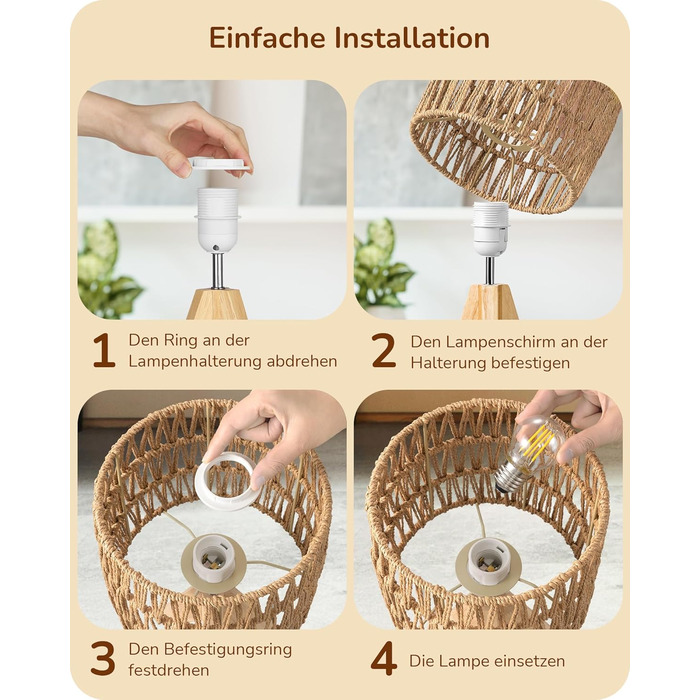 Einfache Installation

1 Den Ring an der Lampenhalterung abdrehen

2 Den Lampenschirm an der Halterung befestigen

3 Den Befestigungsring festdrehen

4 Die Lampe einsetzen