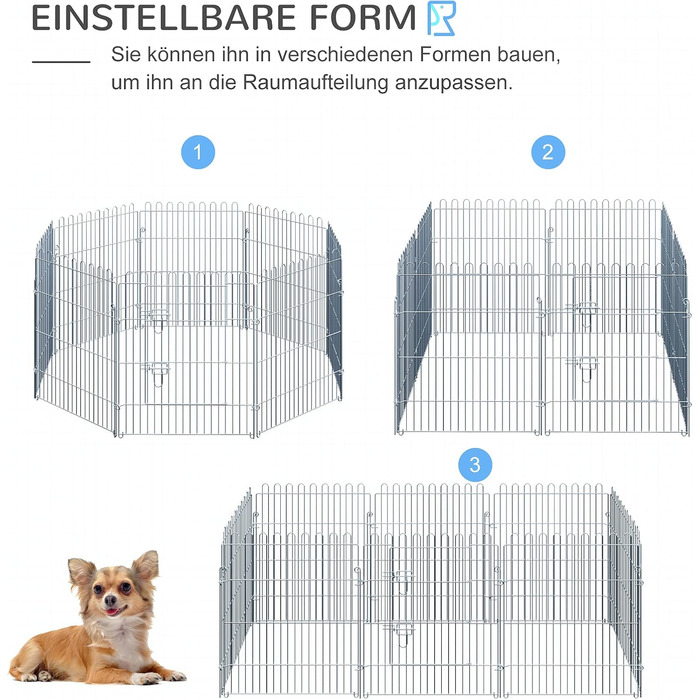 EINSTELLBARE FORM

Sie können ihn in verschiedenen Formen bauen, um ihn an die Raumaufteilung anzupassen.

1

2

3