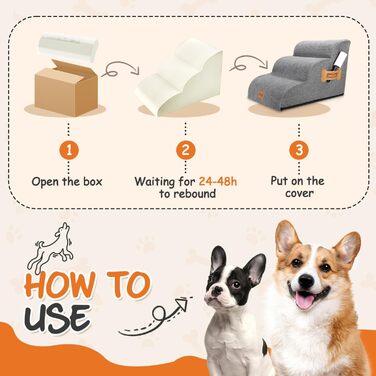 1
Open the box

2
Waiting for 24-48h to rebound

3
Put on the cover

HOW TO USE