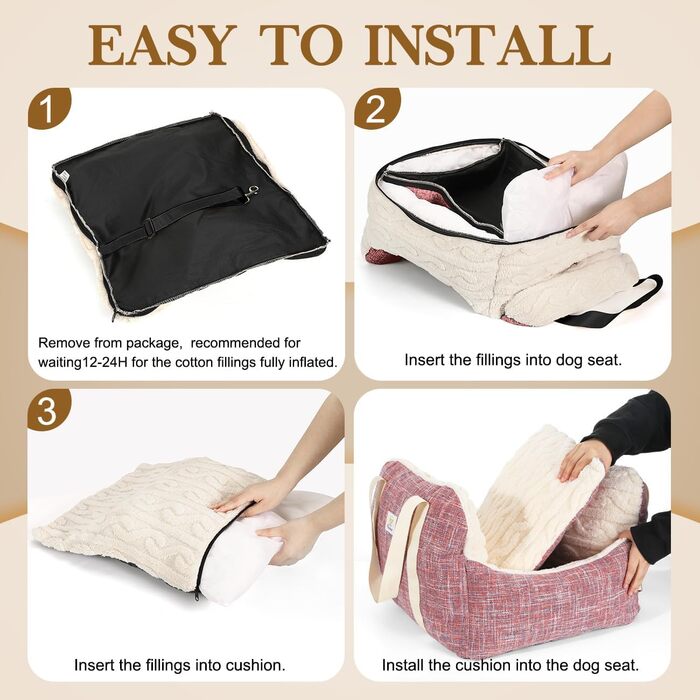 EASY TO INSTALL

1

Remove from package, recommended for waiting12-24H for the cotton fillings fully inflated.

2

Insert the fillings into dog seat.

3

Insert the fillings into cushion.

Install the cushion into the dog seat.