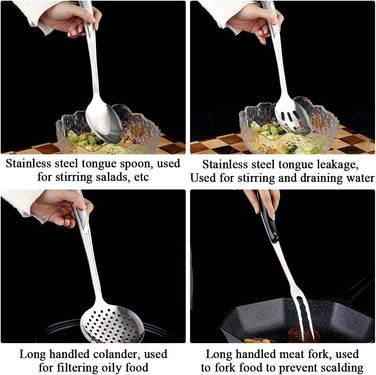 Stainless steel tongue spoon, used for stirring salads, etc

Stainless steel tongue leakage, Used for stirring and draining water

Long handled colander, used for filtering oily food

Long handled meat fork, used to fork food to prevent scalding