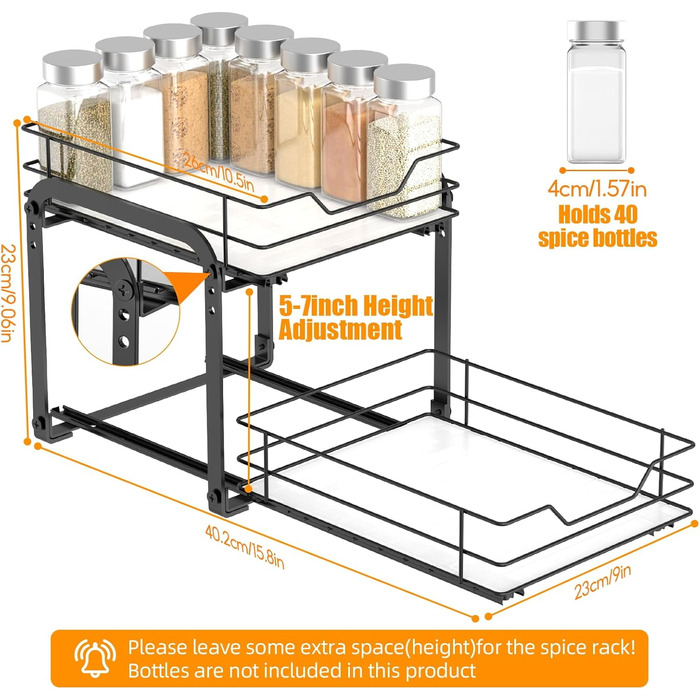 26cm/10.5in

4cm/1.57in
Holds 40 spice bottles

23cm/9.06in

5-7inch Height Adjustment

40.2cm/15.8in

23cm/9in

Please leave some extra space(height)for the spice rack!
Bottles are not included in this product