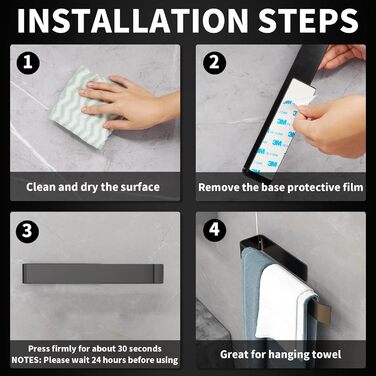 INSTALLATION STEPS

1

Clean and dry the surface

2

3M 3M 3M 3M 3M 3M

Remove the base protective film

3

Press firmly for about 30 seconds
NOTES: Please wait 24 hours before using

4

Great for hanging towel