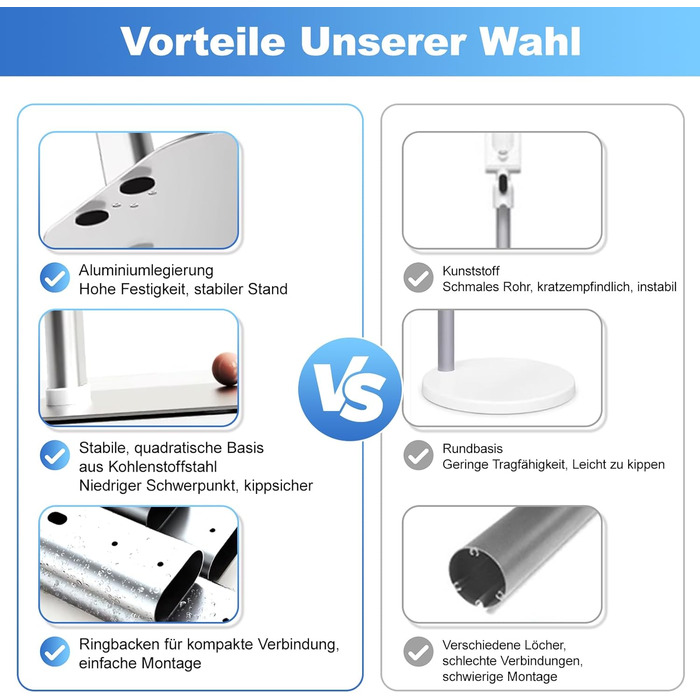 Vorteile Unserer Wahl

Aluminiumlegierung
Hohe Festigkeit, stabiler Stand

Stabile, quadratische Basis aus Kohlenstoffstahl
Niedriger Schwerpunkt, kippsicher

Ringbacken für kompakte Verbindung, einfache Montage

VS

Kunststoff
Schmales Rohr, kratzempfindlich, instabil

Rundbasis
Geringe Tragfähigkeit, Leicht zu kippen

Verschiedene Löcher, schlechte Verbindungen, schwierige Montage