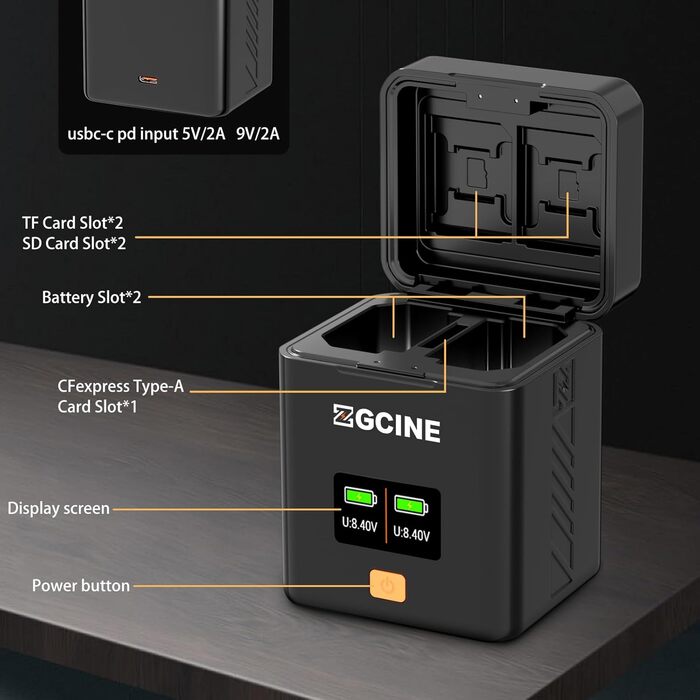 usbc-c pd input 5V/2A 9V/2A

TF Card Slot*2
SD Card Slot*2

Battery Slot*2

CFexpress Type-A
Card Slot*1

ZGCINE

Display screen

U:8.40V

U:8.40V

Power button