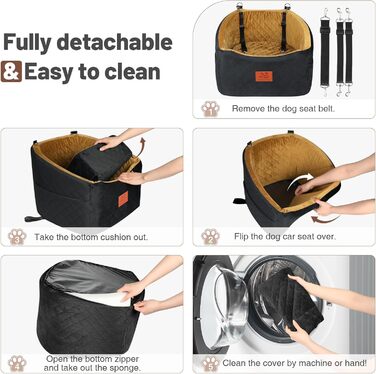 Fully detachable
& Easy to clean

1
Remove the dog seat belt.

3
Take the bottom cushion out.

2
Flip the dog car seat over.

4
Open the bottom zipper and take out the sponge.

5
Clean the cover by machine or hand!