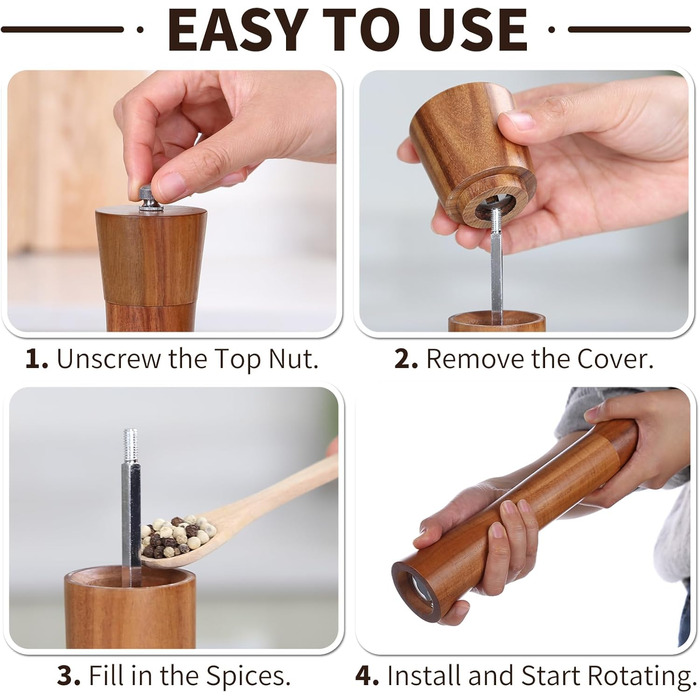 EASY TO USE

1. Unscrew the Top Nut.

2. Remove the Cover.

3. Fill in the Spices.

4. Install and Start Rotating.