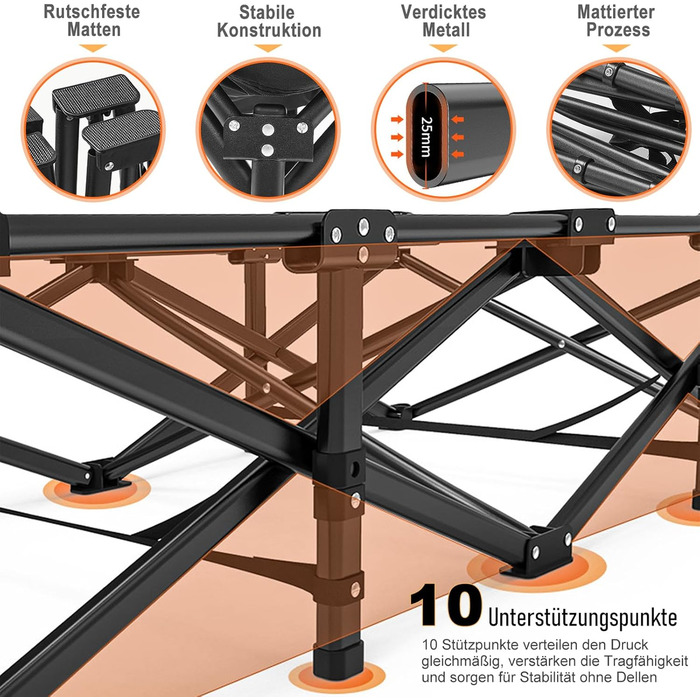 Rutschfeste Matten

Stabile Konstruktion

Verdicktes Metall

Mattierter Prozess

25mm

10 Unterstützungspunkte

10 Stützpunkte verteilen den Druck gleichmäßig, verstärken die Tragfähigkeit und sorgen für Stabilität ohne Dellen