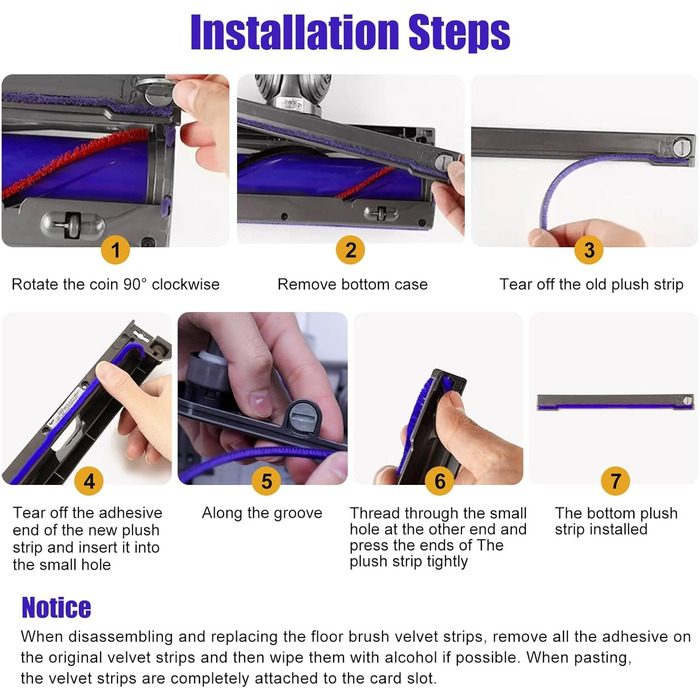 Installation Steps

1
Rotate the coin 90° clockwise

2
Remove bottom case

3
Tear off the old plush strip

4
Tear off the adhesive end of the new plush strip and insert it into the small hole

5
Along the groove

6
Thread through the small hole at the other end and press the ends of The plush strip tightly

7
The bottom plush strip installed

Notice
When disassembling and replacing the floor brush velvet strips, remove all the adhesive on the original velvet strips and then wipe them with alcohol if possible. When pasting, the velvet strips are completely attached to the card slot.