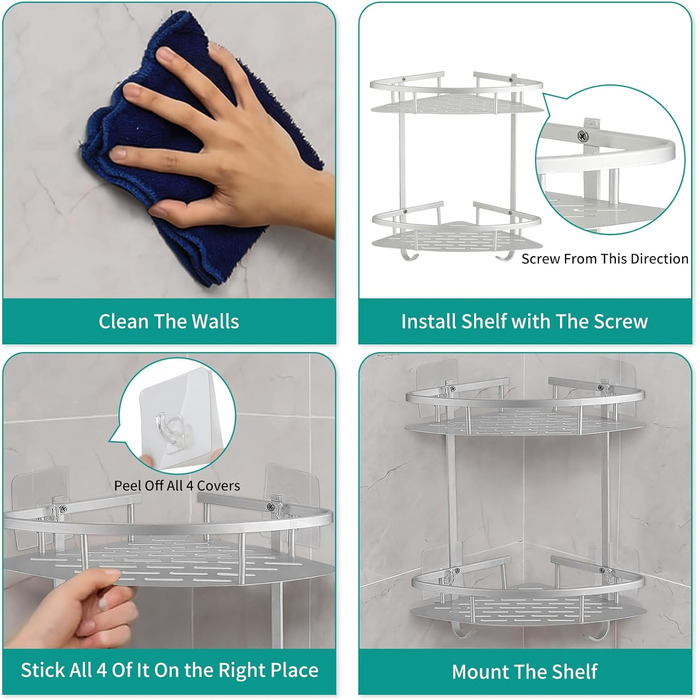 Clean The Walls

Screw From This Direction

Install Shelf with The Screw

Peel Off All 4 Covers

Stick All 4 Of It On the Right Place

Mount The Shelf