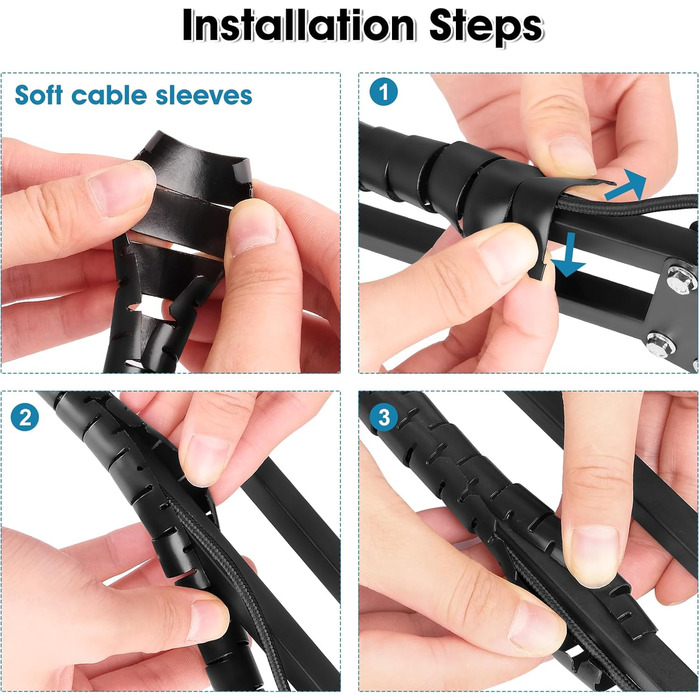 Installation Steps

Soft cable sleeves

1

2

3