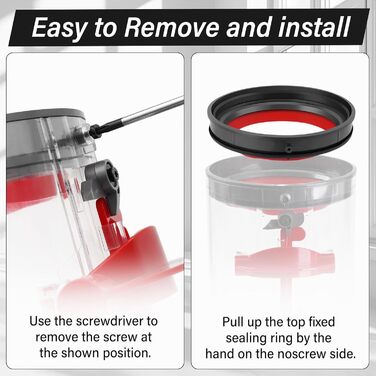 Easy to Remove and install

Use the screwdriver to remove the screw at the shown position.

Pull up the top fixed sealing ring by the hand on the noscrew side.