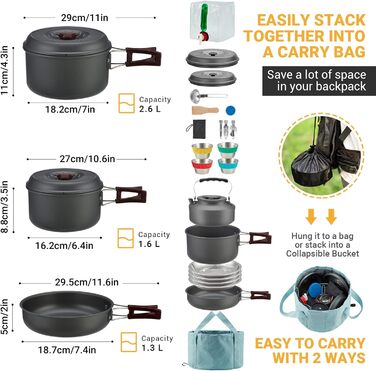 29cm/11in

11cm/4.3in

18.2cm/7in

Capacity
2.6 L

27cm/10.6in

8.8cm/3.5in

16.2cm/6.4in

Capacity
1.6 L

29.5cm/11.6in

5cm/2in

18.7cm/7.4in

Capacity
1.3 L

EASILY STACK TOGETHER INTO A CARRY BAG

Save a lot of space in your backpack

Hung it to a bag or stack into a Collapsible Bucket

EASY TO CARRY WITH 2 WAYS