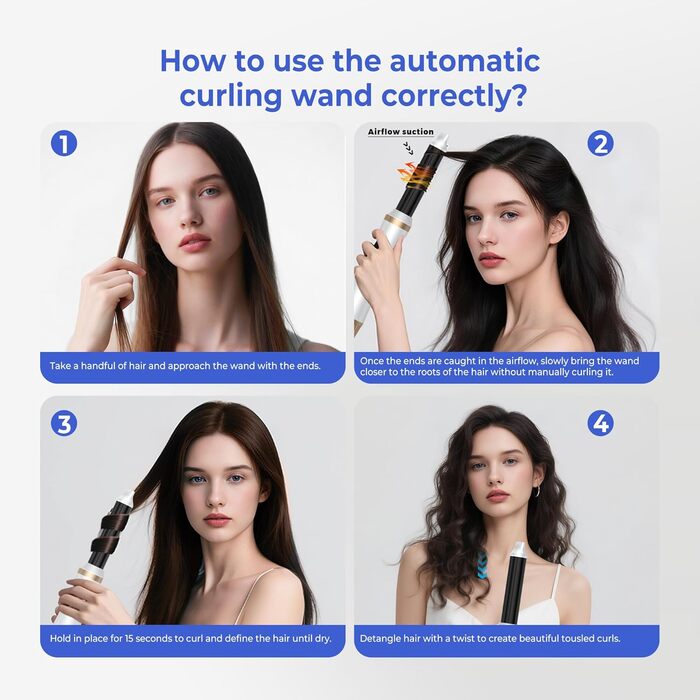 How to use the automatic curling wand correctly?

1

Take a handful of hair and approach the wand with the ends.

Airflow suction

2

Once the ends are caught in the airflow, slowly bring the wand closer to the roots of the hair without manually curling it.

3

Hold in place for 15 seconds to curl and define the hair until dry.

4

Detangle hair with a twist to create beautiful tousled curls.