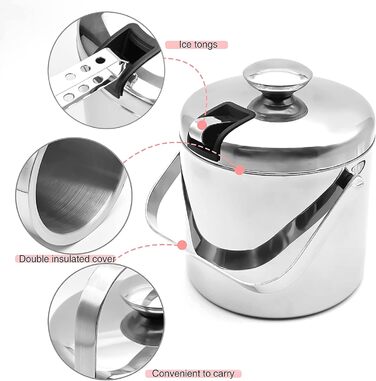 Ice tongs

Double insulated cover

Convenient to carry