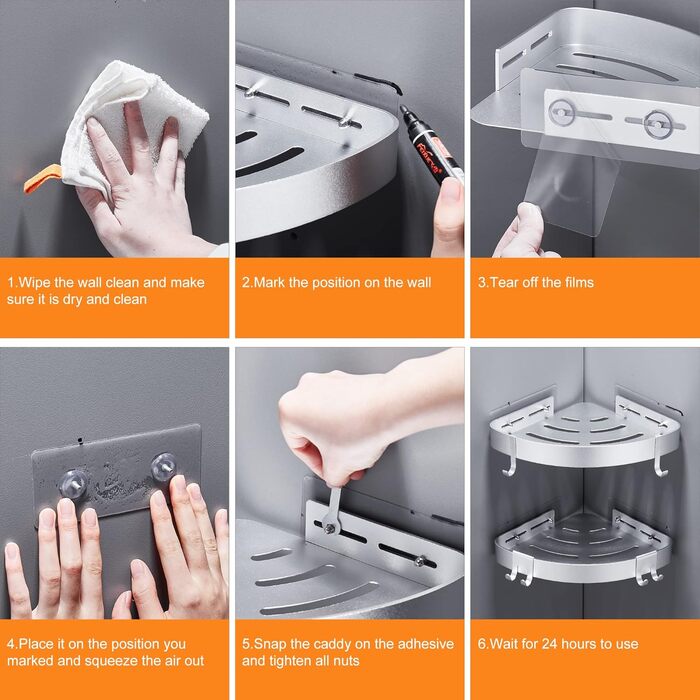 1.Wipe the wall clean and make sure it is dry and clean

2.Mark the position on the wall

3.Tear off the films

4.Place it on the position you marked and squeeze the air out

5.Snap the caddy on the adhesive and tighten all nuts

6.Wait for 24 hours to use