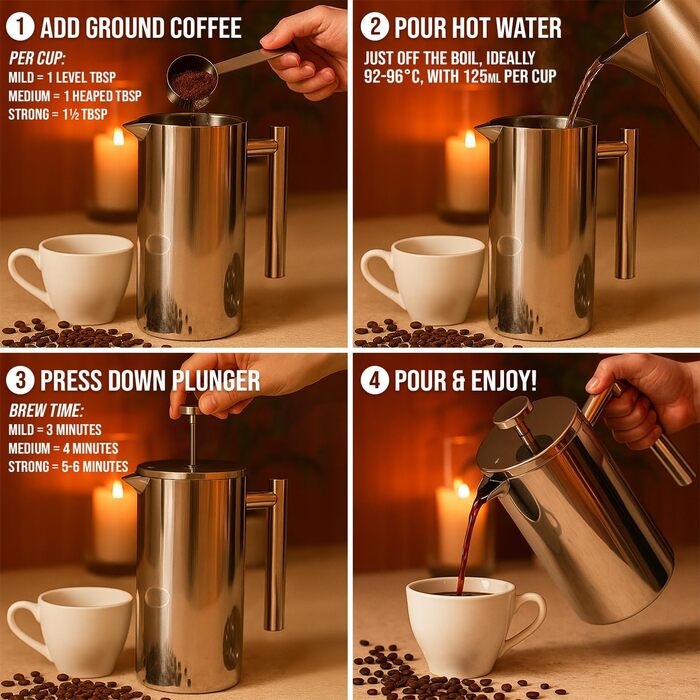 1 ADD GROUND COFFEE

PER CUP:
MILD = 1 LEVEL TBSP
MEDIUM = 1 HEAPED TBSP
STRONG = 1½ TBSP

2 POUR HOT WATER

JUST OFF THE BOIL, IDEALLY 92-96°C, WITH 125ML PER CUP

3 PRESS DOWN PLUNGER

BREW TIME:
MILD = 3 MINUTES
MEDIUM = 4 MINUTES
STRONG = 5-6 MINUTES

4 POUR & ENJOY!