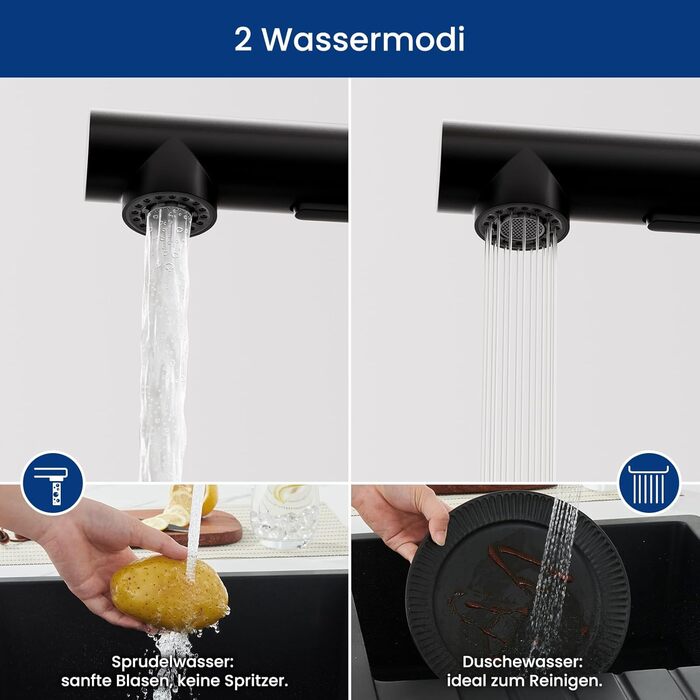 2 Wassermodi

Sprudelwasser:
sanfte Blasen, keine Spritzer.

Duschewasser:
ideal zum Reinigen.