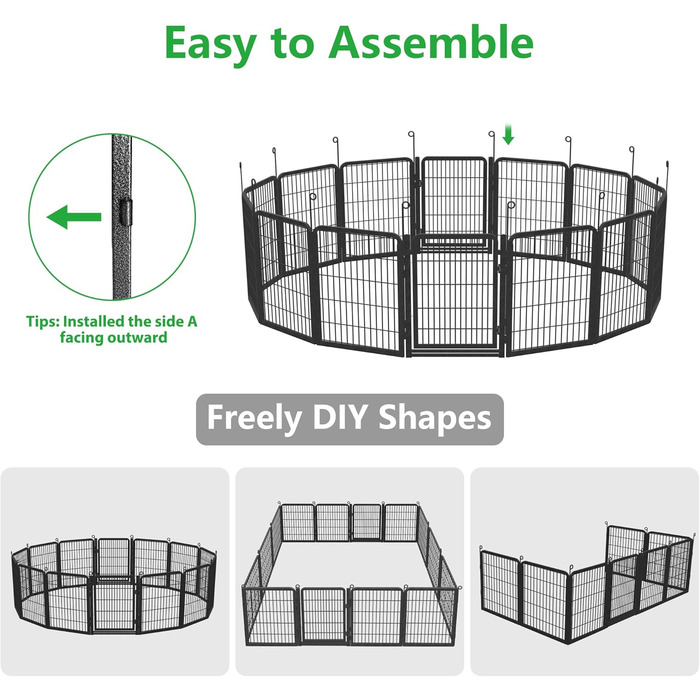 Easy to Assemble

Tips: Installed the side A facing outward

Freely DIY Shapes