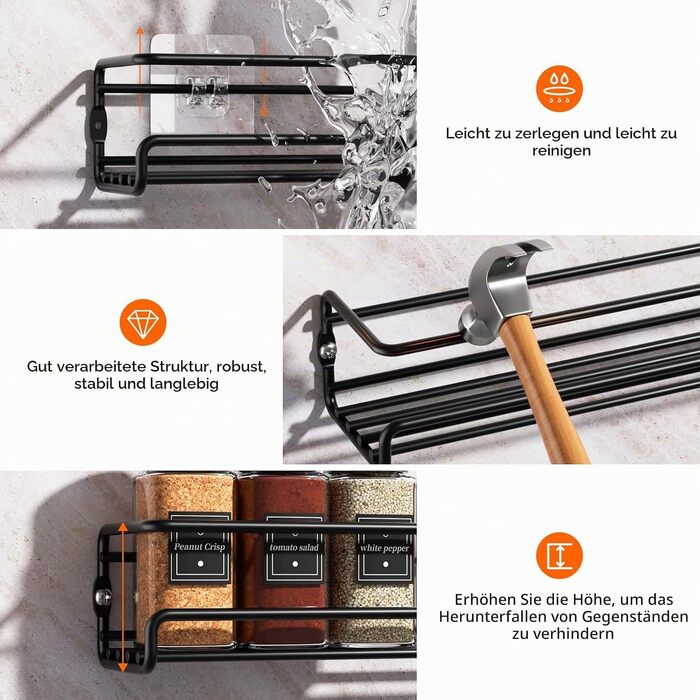 Leicht zu zerlegen und leicht zu reinigen

Gut verarbeitete Struktur, robust, stabil und langlebig

Peanut Crisp

tomato salad

white pepper

Erhöhen Sie die Höhe, um das Herunterfallen von Gegenständen zu verhindern