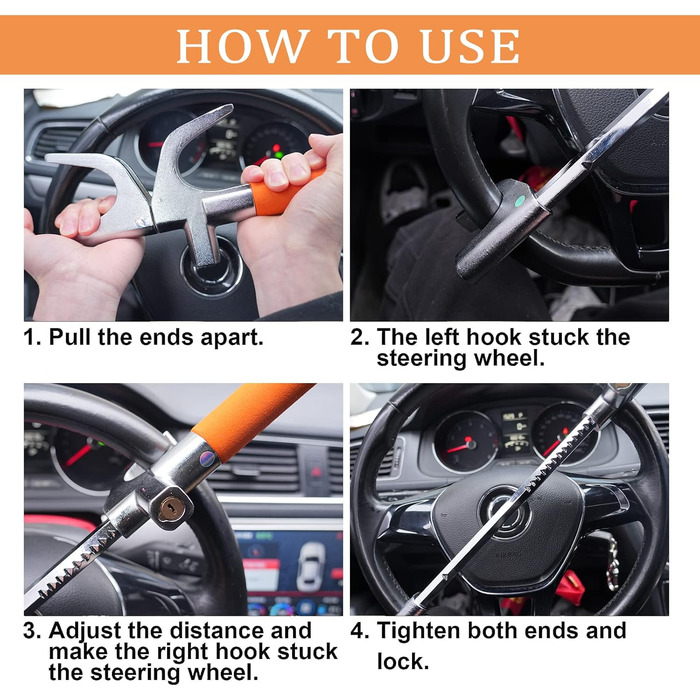 HOW TO USE

1. Pull the ends apart.

2. The left hook stuck the steering wheel.

3. Adjust the distance and make the right hook stuck the steering wheel.

4. Tighten both ends and lock.