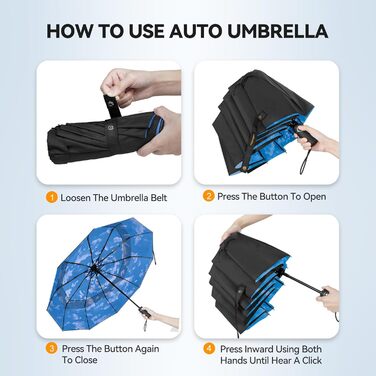 HOW TO USE AUTO UMBRELLA

1 Loosen The Umbrella Belt

2 Press The Button To Open

3 Press The Button Again To Close

4 Press Inward Using Both Hands Until Hear A Click