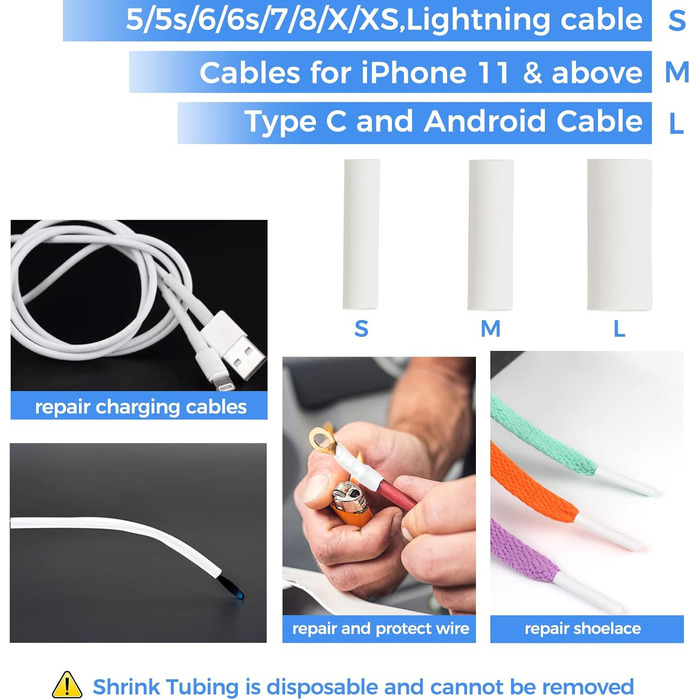 5/5s/6/6s/7/8/X/XS,Lightning cable S

Cables for iPhone 11 & above M

Type C and Android Cable L

S M L

repair charging cables

repair and protect wire

repair shoelace

Shrink Tubing is disposable and cannot be removed